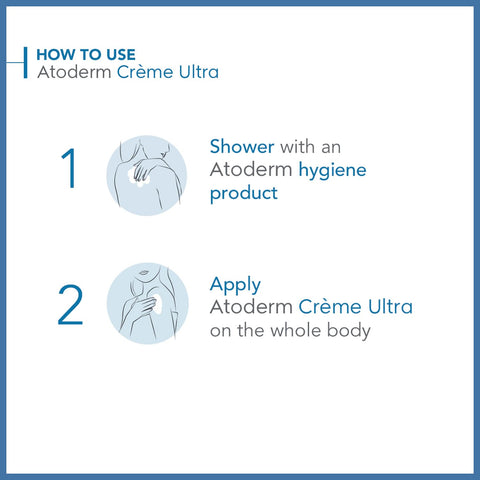 HOW TO USE
Atoderm Crème Ultra

1

Shower with an Atoderm hygiene product

2

Apply
Atoderm Crème Ultra on the whole body