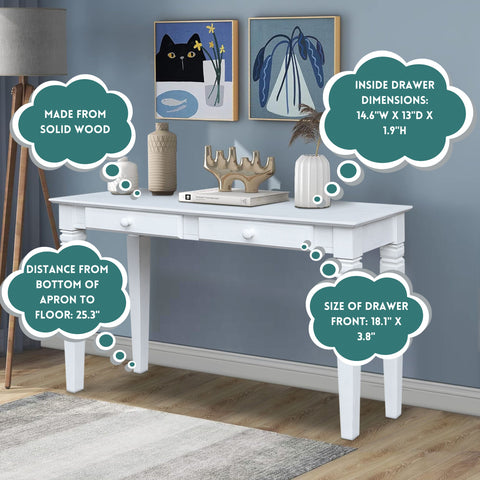 MADE FROM SOLID WOOD

INSIDE DRAWER DIMENSIONS: 14.6"W X 13"D X 1.9"H

DISTANCE FROM BOTTOM OF APRON TO FLOOR: 25.3"

SIZE OF DRAWER FRONT: 18.1" X 3.8"